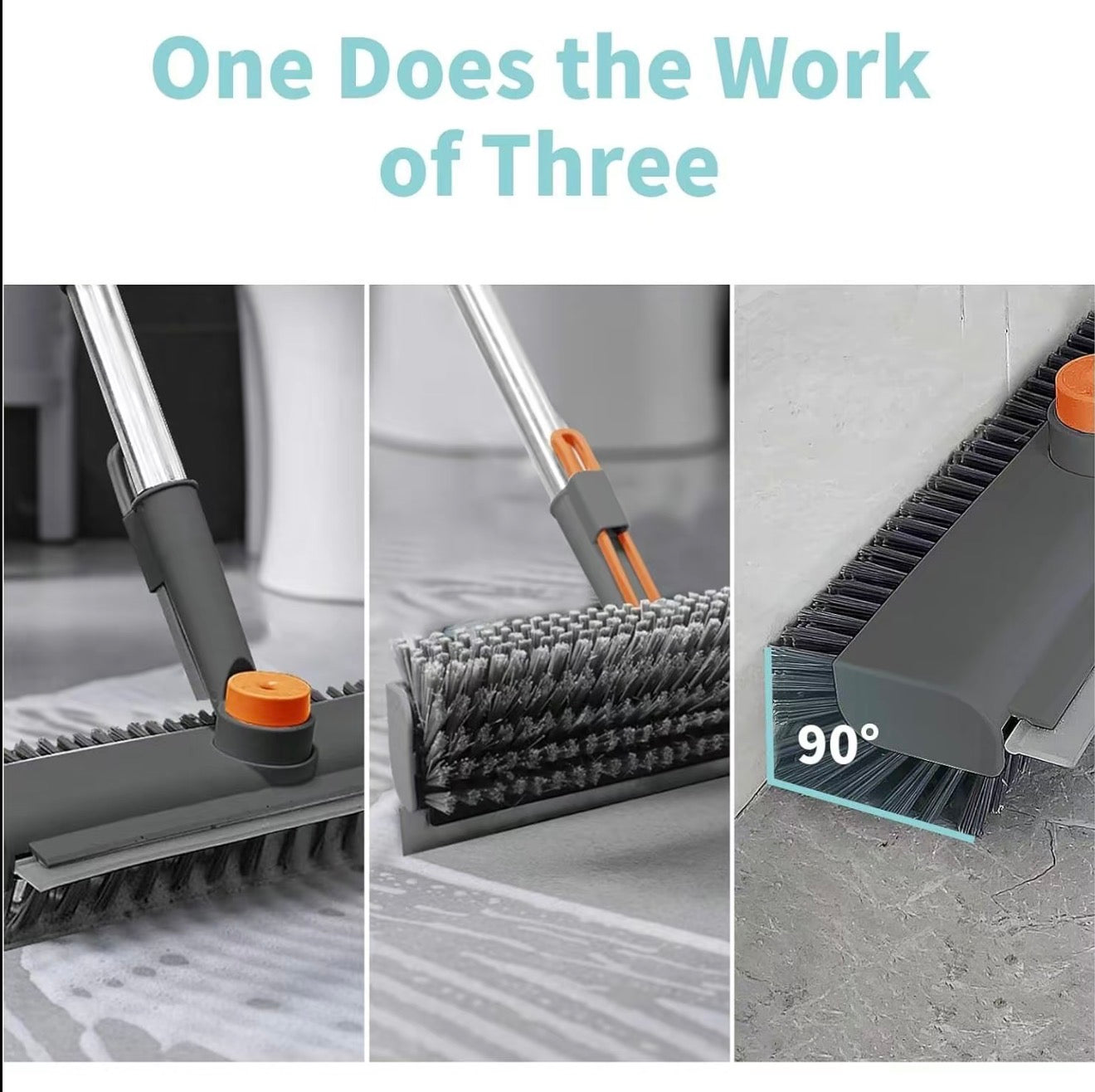 One Does the Work of Three

90°